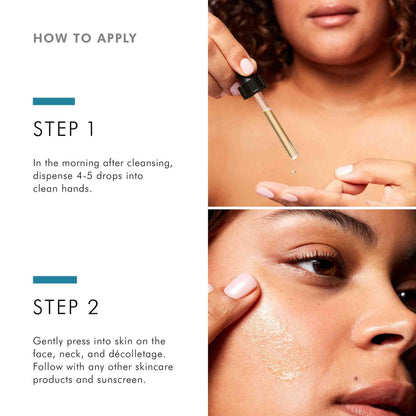 HOW TO APPLY

STEP 1

In the morning after cleansing, dispense 4-5 drops into clean hands.

STEP 2

Gently press into skin on the face, neck, and décolletage. Follow with any other skincare products and sunscreen.