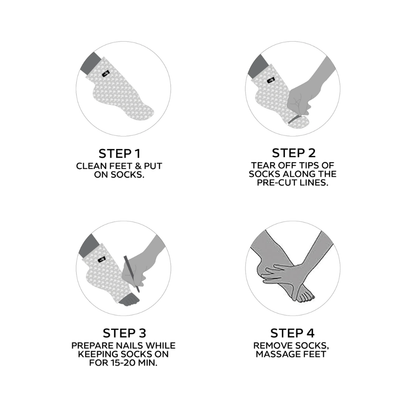 STEP 1
CLEAN FEET & PUT ON SOCKS.

STEP 2
TEAR OFF TIPS OF SOCKS ALONG THE PRE-CUT LINES.

STEP 3
PREPARE NAILS WHILE KEEPING SOCKS ON FOR 15-20 MIN.

STEP 4
REMOVE SOCKS, MASSAGE FEET